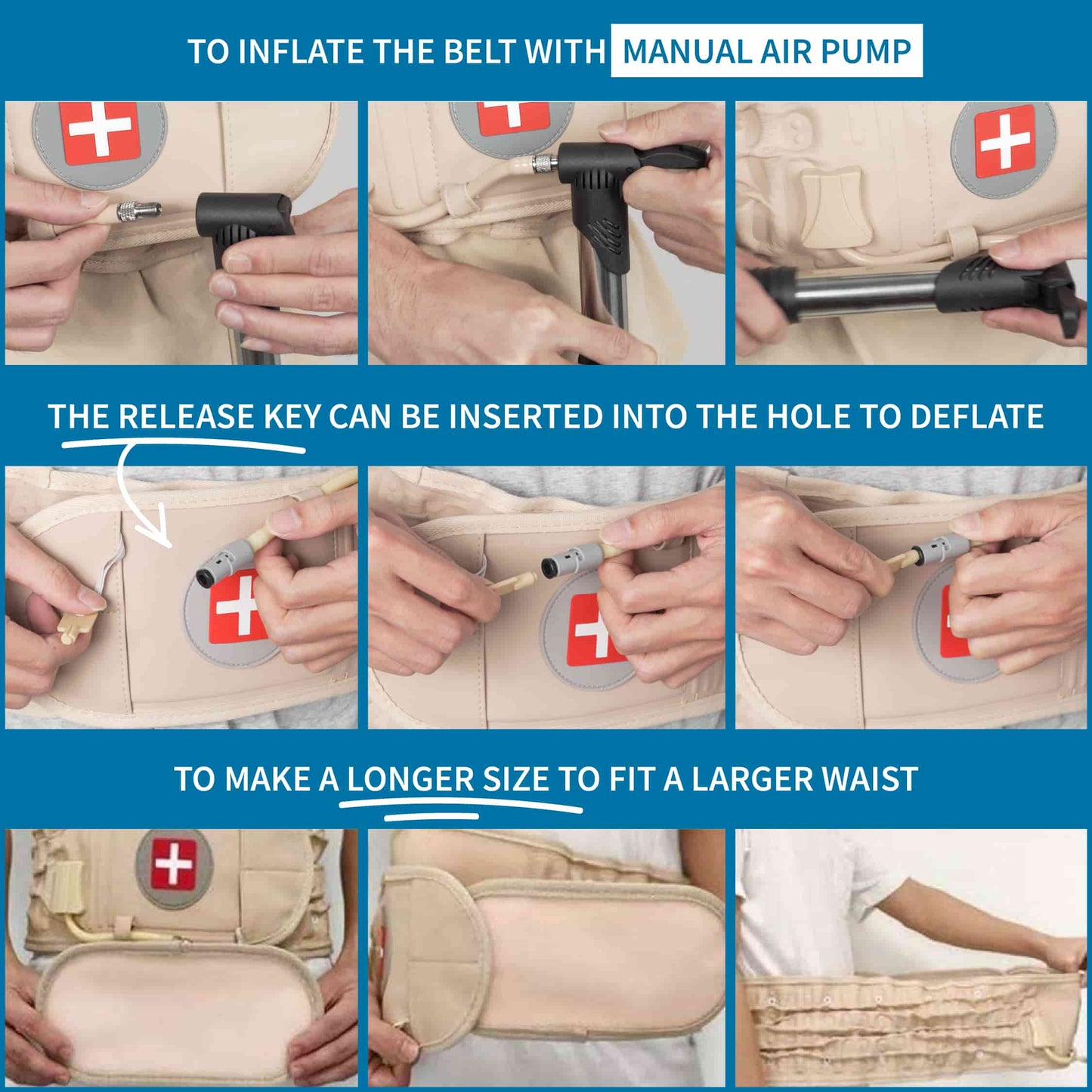 TO INFLATE THE BELT WITH MANUAL AIR PUMP

THE RELEASE KEY CAN BE INSERTED INTO THE HOLE TO DEFLATE

TO MAKE A LONGER SIZE TO FIT A LARGER WAIST