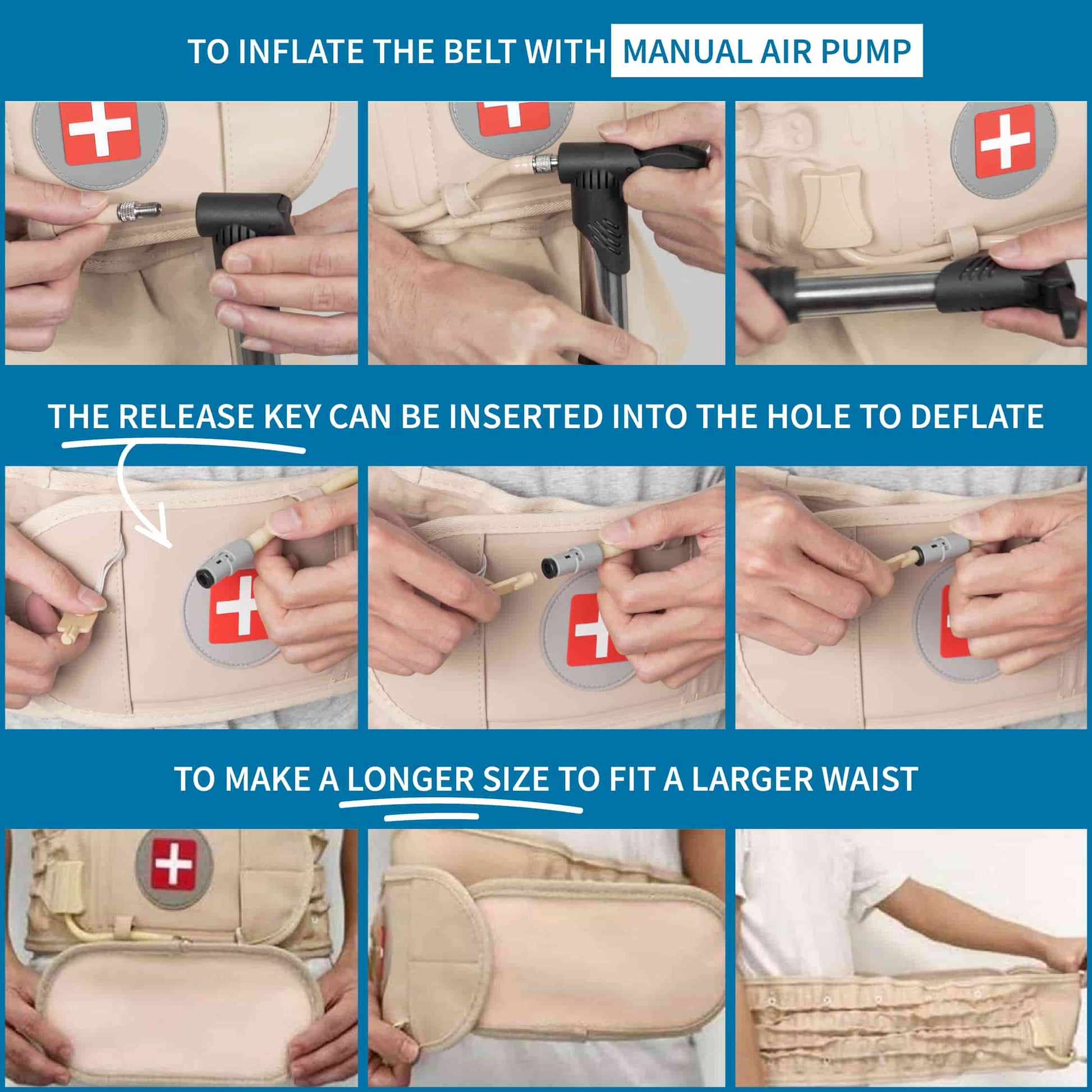 TO INFLATE THE BELT WITH MANUAL AIR PUMP

THE RELEASE KEY CAN BE INSERTED INTO THE HOLE TO DEFLATE

TO MAKE A LONGER SIZE TO FIT A LARGER WAIST