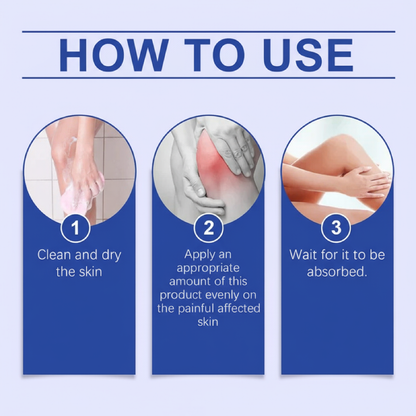 HOW TO USE

1
Clean and dry the skin

2
Apply an appropriate amount of this product evenly on the painful affected skin

3
Wait for it to be absorbed.